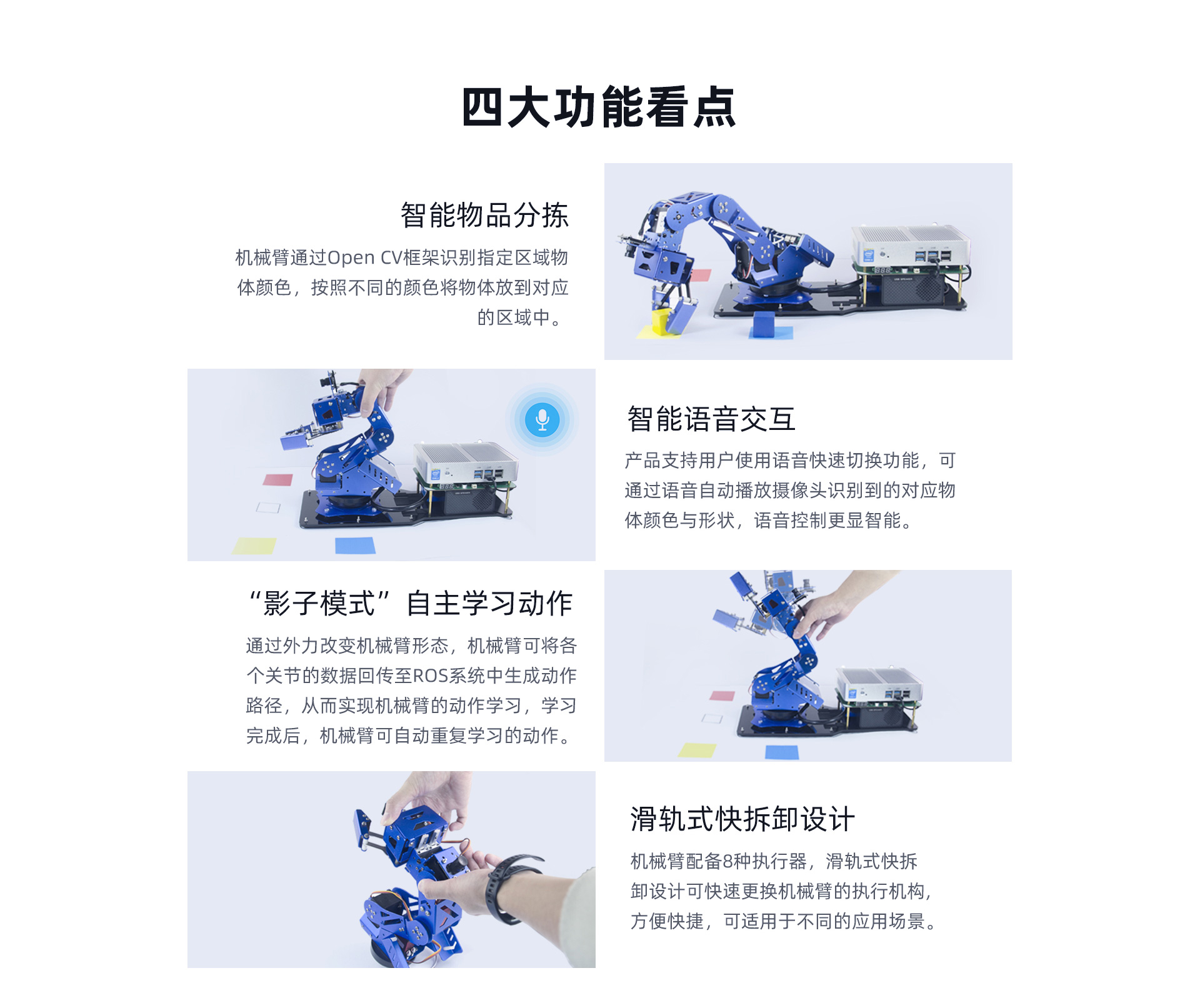 四大功能看点

智能物品分拣

机械臂通过Open CV框架识别指定区域物体颜色，按照不同的颜色将物体放到对应的区域中。

智能语音交互

产品支持用户使用语音快速切换功能，可通过语音自动播放摄像头识别到的对应物体颜色与形状，语音控制更显智能。

“影子模式”自主学习动作

通过外力改变机械臂形态，机械臂可将各个关节的数据回传至ROS系统中生成动作路径，从而实现机械臂的动作学习，学习完成后，机械臂可自动重复学习的动作。

滑轨式快拆卸设计

机械臂配备8种执行器，滑轨式快拆卸设计可快速更换机械臂的执行机构，方便快捷，可适用于不同的应用场景。